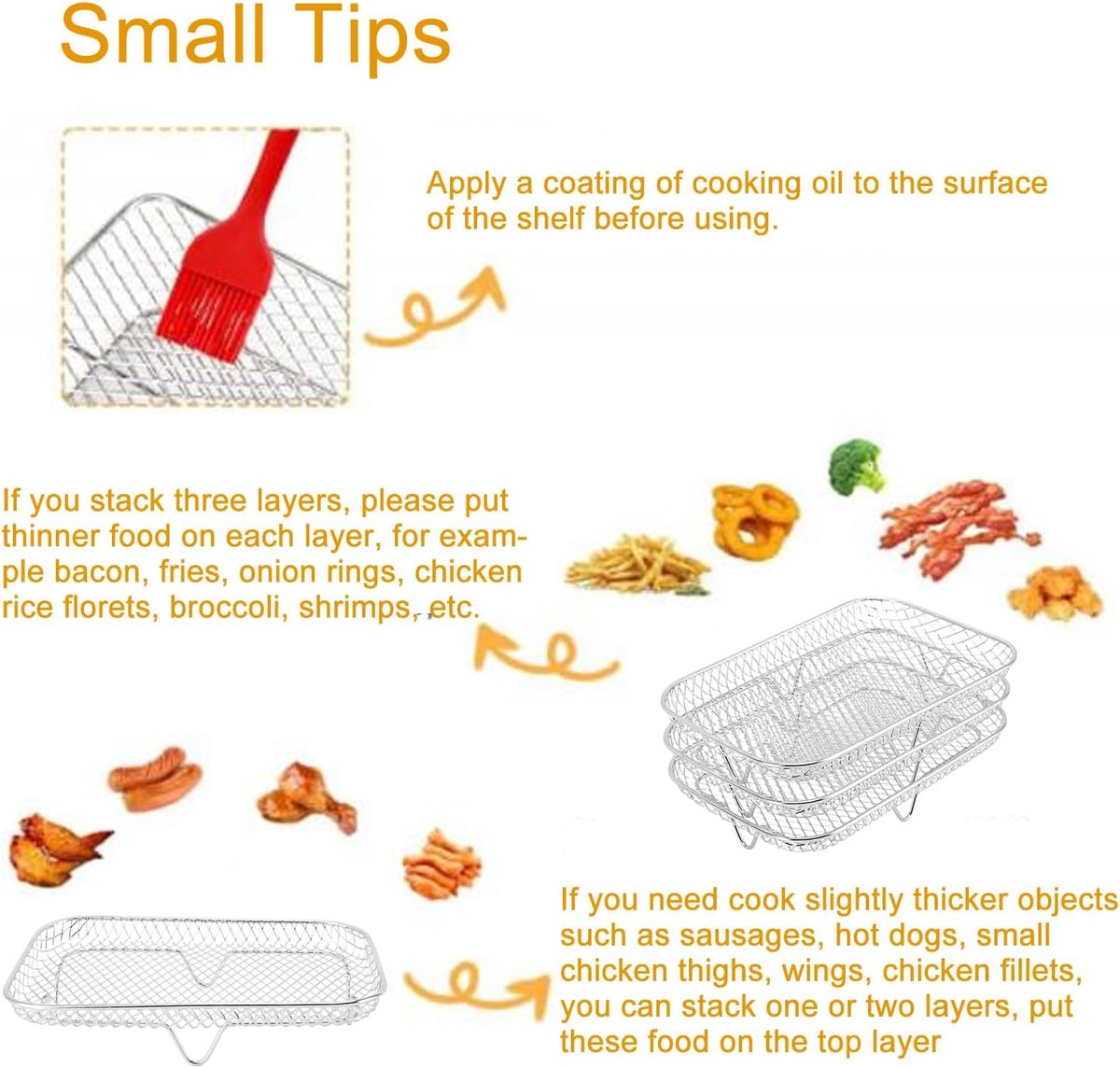 Small Tips

Apply a coating of cooking oil to the surface of the shelf before using.

If you stack three layers, please put thinner food on each layer, for example bacon, fries, onion rings, chicken rice florets, broccoli, shrimps, etc.

If you need cook slightly thicker objects such as sausages, hot dogs, small chicken thighs, wings, chicken fillets, you can stack one or two layers, put these food on the top layer