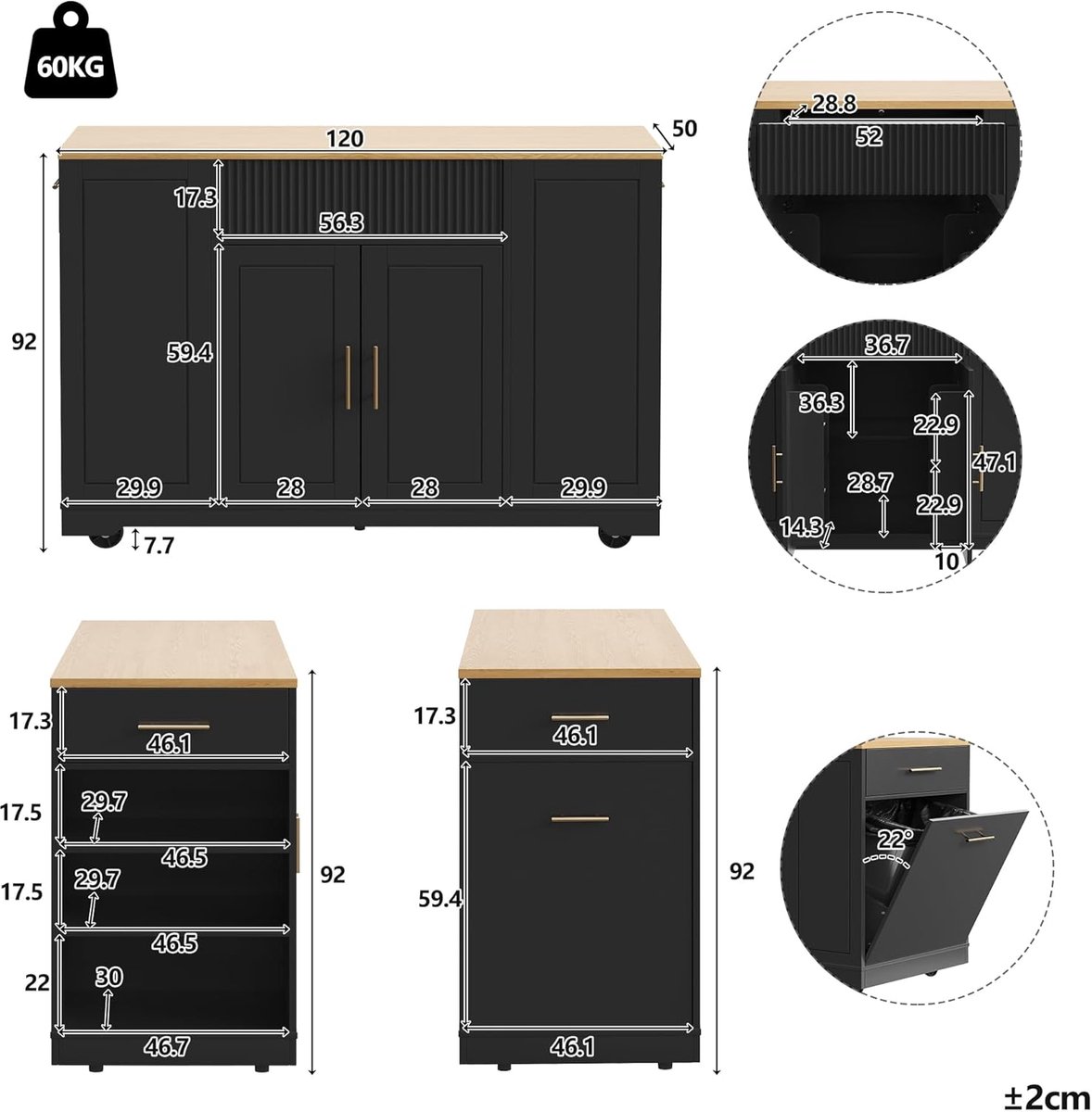 60KG

120
50
17.3
56.3
92
59.4
29.9
28
28
29.9
7.7

28.8
52

36.7
36.3
22.9
47.1
28.7
22.9
14.3
10

17.3
46.1
17.5
29.7
46.5
17.5
29.7
46.5
22
30
46.7
92

17.3
46.1
59.4
46.1
92

22°

±2cm